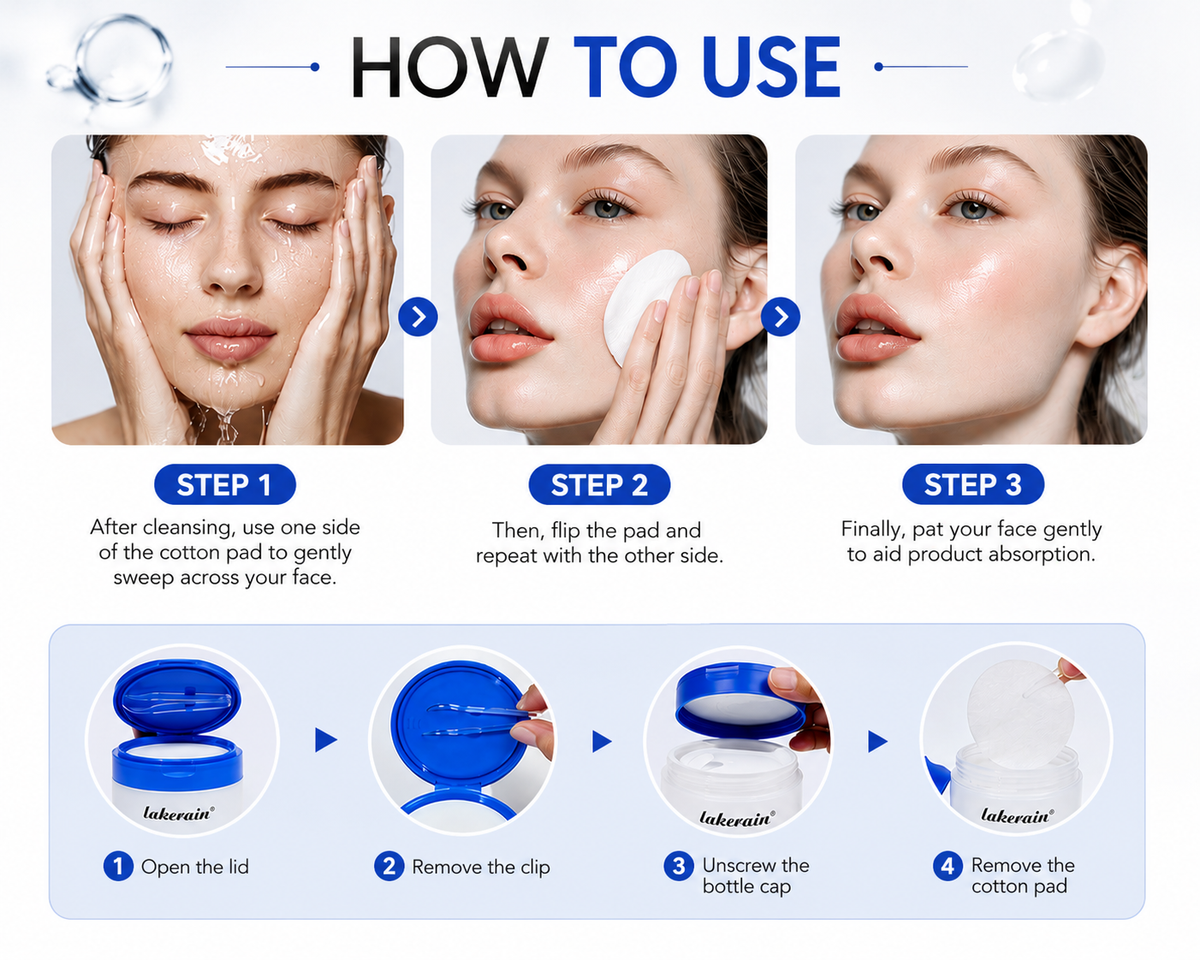 HOW TO USE

STEP 1
After cleansing, use one side of the cotton pad to gently sweep across your face.

STEP 2
Then, flip the pad and repeat with the other side.

STEP 3
Finally, pat your face gently to aid product absorption.

lakerain®

1 Open the lid

2 Remove the clip

lakerain®

3 Unscrew the bottle cap

lakerain®

4 Remove the cotton pad